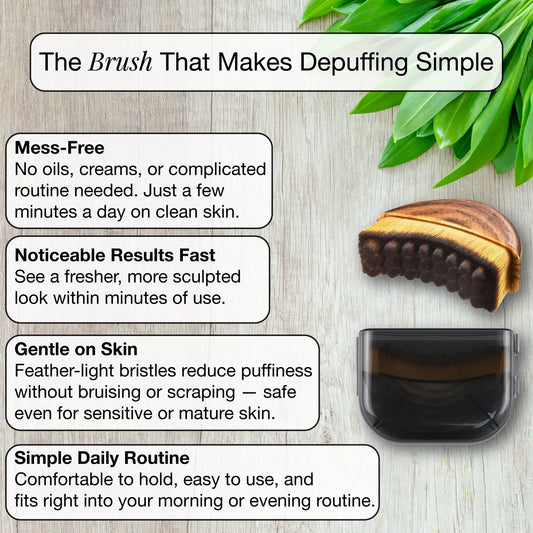 The Brush That Makes Depuffing Simple

Mess-Free
No oils, creams, or complicated routine needed. Just a few minutes a day on clean skin.

Noticeable Results Fast
See a fresher, more sculpted look within minutes of use.

Gentle on Skin
Feather-light bristles reduce puffiness without bruising or scraping — safe even for sensitive or mature skin.

Simple Daily Routine
Comfortable to hold, easy to use, and fits right into your morning or evening routine.